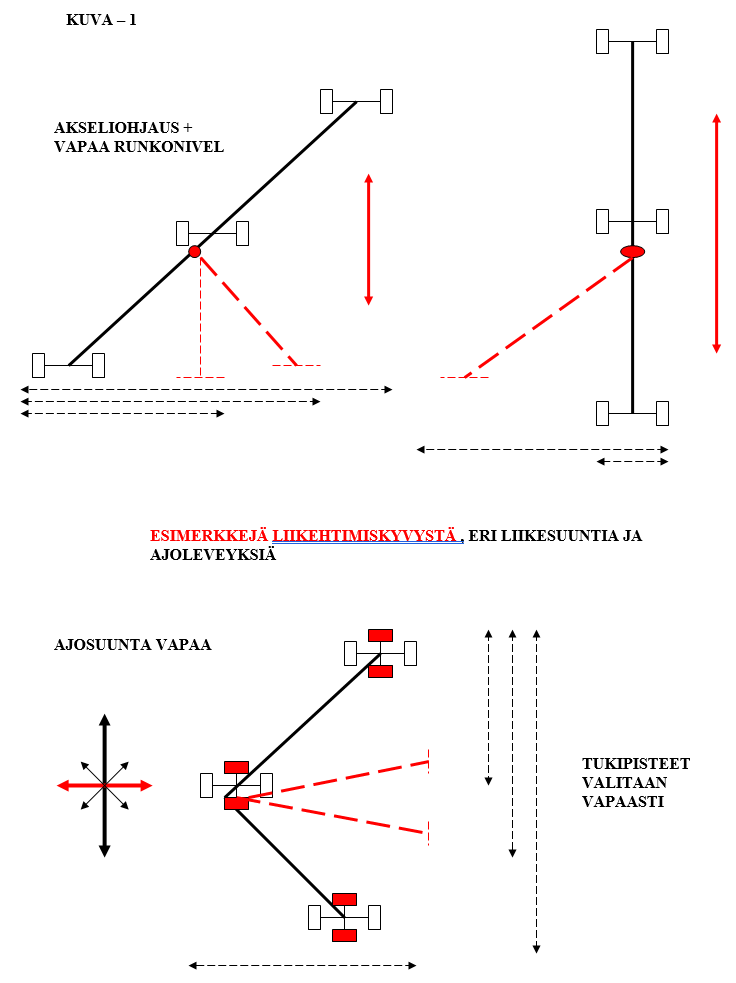 KUVA – 1

AKSELIOHJAUS + VAPAA RUNKONIVEL

ESIMERKKEJÄ LIIKEHTIMISKYVYSTÄ , ERI LIIKESUUNTIA JA AJOLEVEYKSIÄ

AJOSUUNTA VAPAA

TUKIPISTEET VALITAAN VAPAASTI